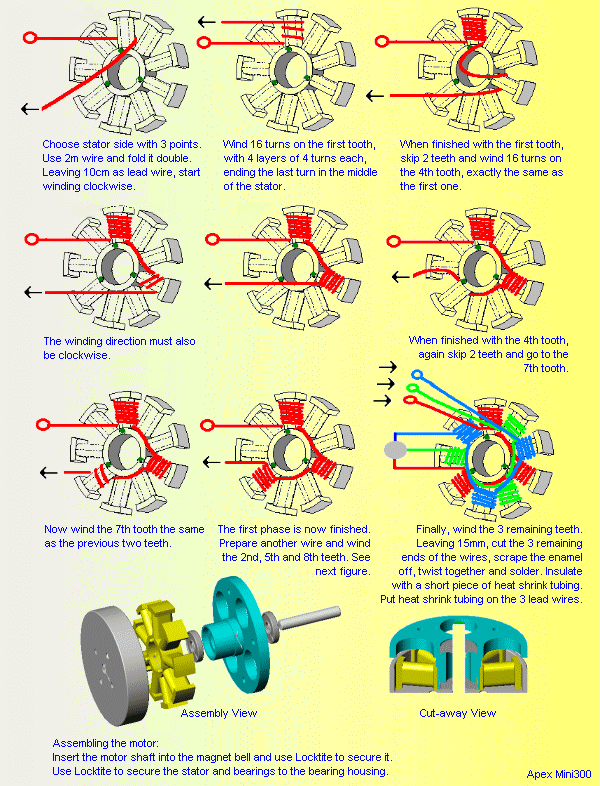 Choose stator side with 3 points. Use 2m wire and fold it double. Leaving 10cm as lead wire, start winding clockwise.

Wind 16 turns on the first tooth, with 4 layers of 4 turns each, ending the last turn in the middle of the stator.

When finished with the first tooth, skip 2 teeth and wind 16 turns on the 4th tooth, exactly the same as the first one.

The winding direction must also be clockwise.

When finished with the 4th tooth, again skip 2 teeth and go to the 7th tooth.

Now wind the 7th tooth the same as the previous two teeth.

The first phase is now finished. Prepare another wire and wind the 2nd, 5th and 8th teeth. See next figure.

Finally, wind the 3 remaining teeth. Leaving 15mm, cut the 3 remaining ends of the wires, scrape the enamel off, twist together and solder. Insulate with a short piece of heat shrink tubing. Put heat shrink tubing on the 3 lead wires.

Assembly View

Cut-away View

Assembling the motor:
Insert the motor shaft into the magnet bell and use Locktite to secure it.
Use Locktite to secure the stator and bearings to the bearing housing.

Apex Mini300